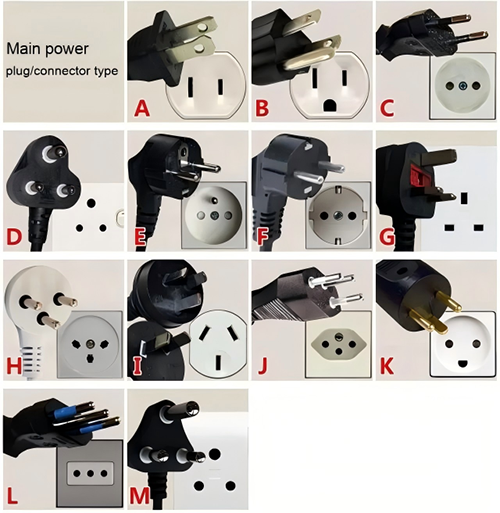 Main power
plug/connector type

A

B

C

D

E

F

G

H

I

J

K

L

M