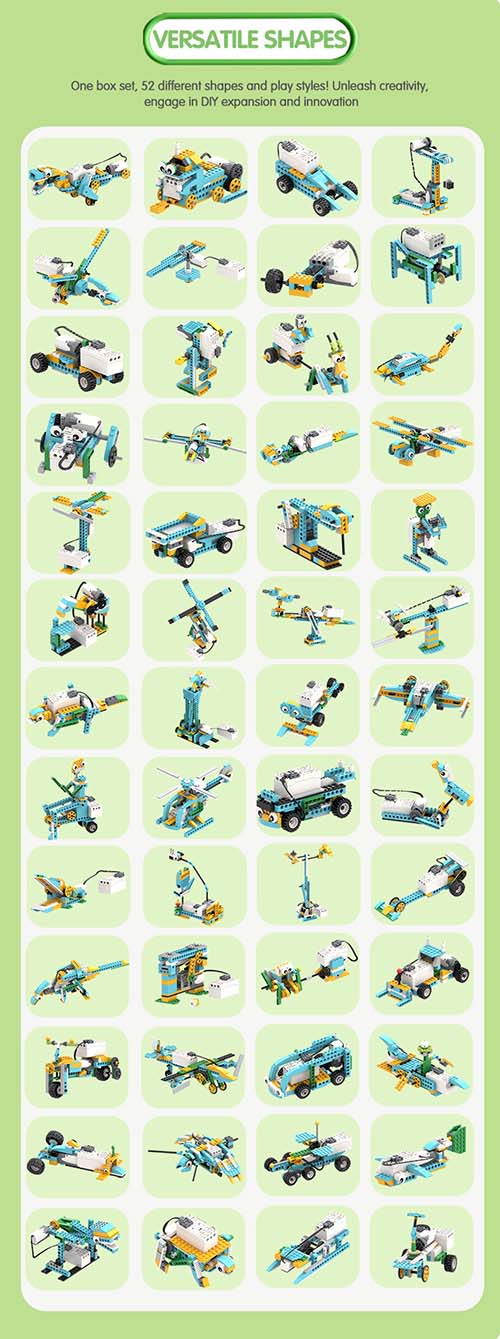 VERSATILE SHAPES

One box set, 52 different shapes and play styles! Unleash creativity, engage in DIY expansion and innovation