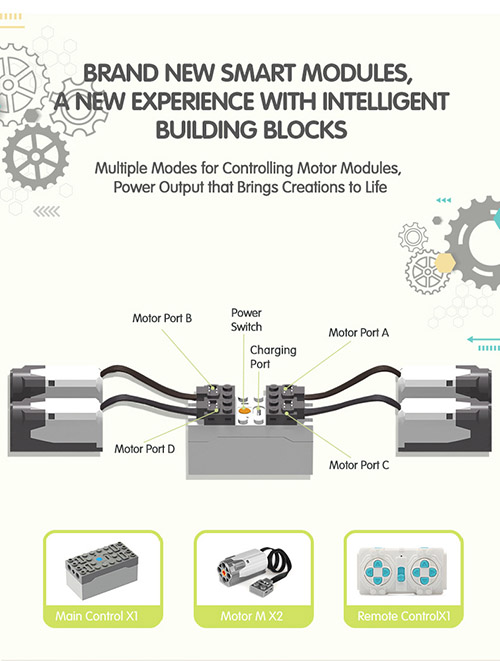 BRAND NEW SMART MODULES, A NEW EXPERIENCE WITH INTELLIGENT BUILDING BLOCKS

Multiple Modes for Controlling Motor Modules, Power Output that Brings Creations to Life

Motor Port B

Power Switch

Charging Port

Motor Port A

Motor Port D

Motor Port C

Main Control X1

Motor M X2

Remote ControlX1